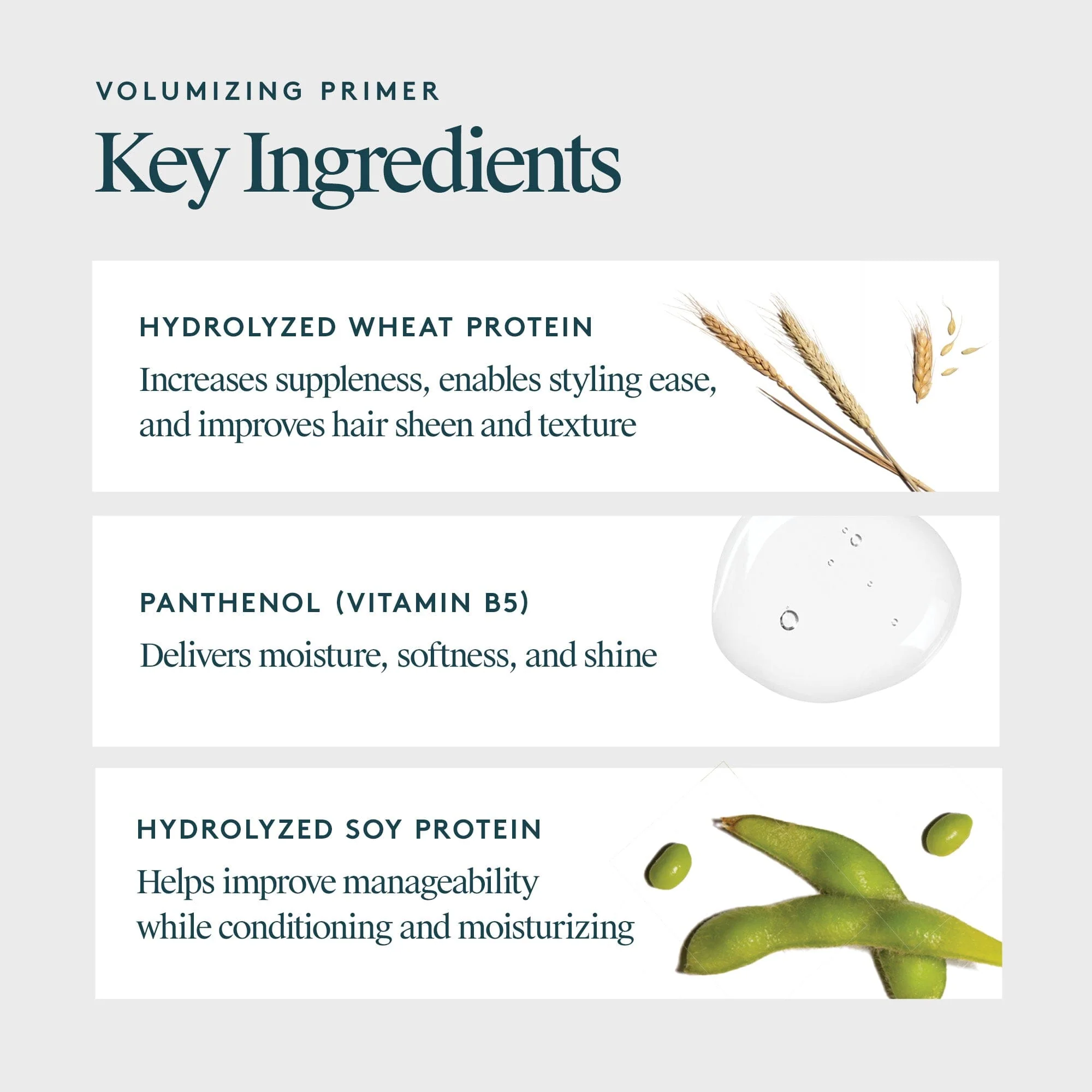 VOLUMIZING PRIMER

Key Ingredients

HYDROLYZED WHEAT PROTEIN

Increases suppleness, enables styling ease, and improves hair sheen and texture

PANTHENOL (VITAMIN B5)

Delivers moisture, softness, and shine

HYDROLYZED SOY PROTEIN

Helps improve manageability while conditioning and moisturizing